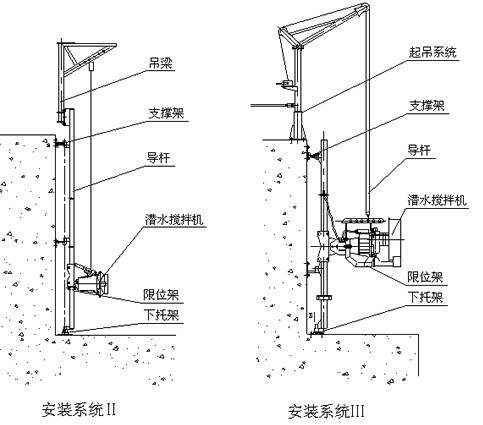 吊梁
支撑架
导杆
潜水搅拌机
限位架
下托架
安装系统II

起吊系统
支撑架
导杆
潜水搅拌机
限位架
下托架
安装系统III